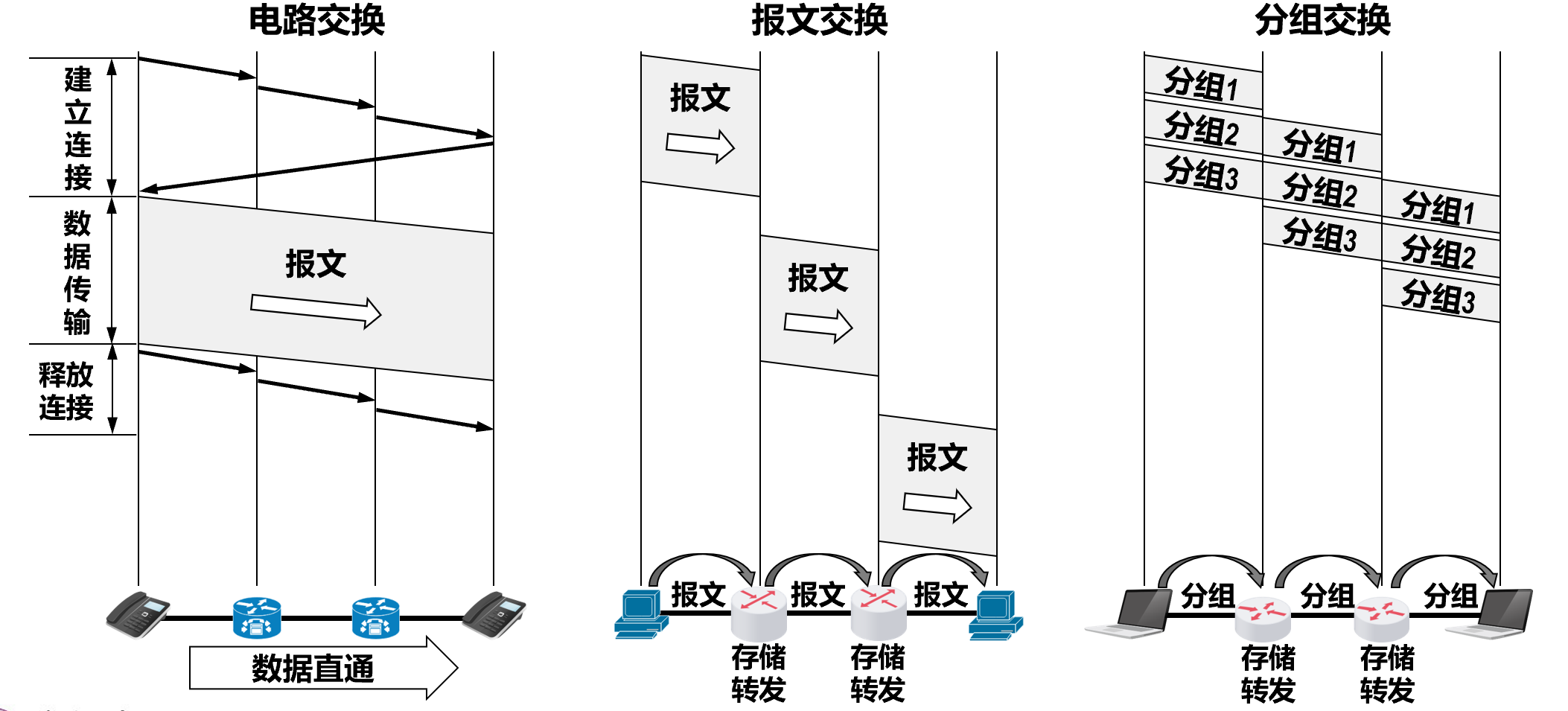 电路交换

建立连接

数据传输

释放连接

报文

数据直通

报文交换

报文

报文

报文

报文

报文

报文

存储转发

存储转发

分组交换

分组1

分组2

分组3

分组1

分组2

分组3

分组1

分组2

分组3

分组

分组

分组

存储转发

存储转发